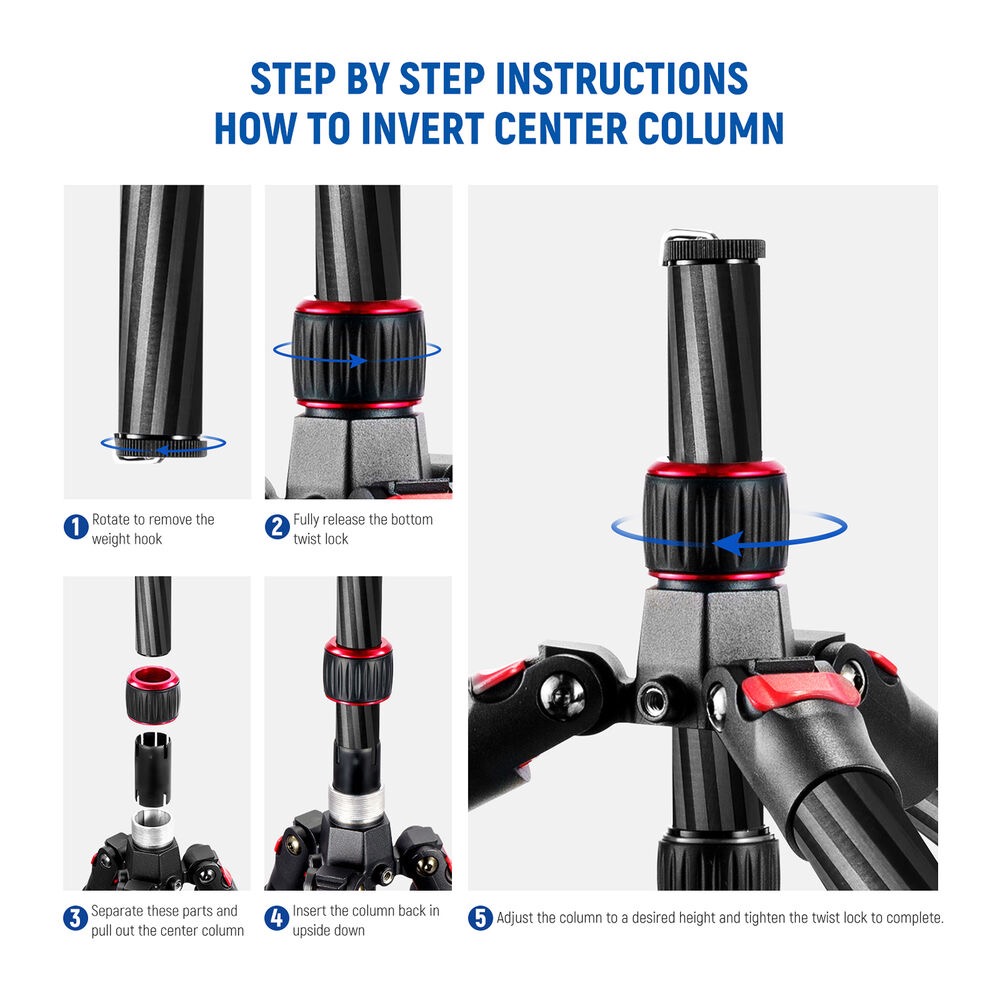 STEP BY STEP INSTRUCTIONS
HOW TO INVERT CENTER COLUMN

1 Rotate to remove the weight hook

2 Fully release the bottom twist lock

3 Separate these parts and pull out the center column

4 Insert the column back in upside down

5 Adjust the column to a desired height and tighten the twist lock to complete.